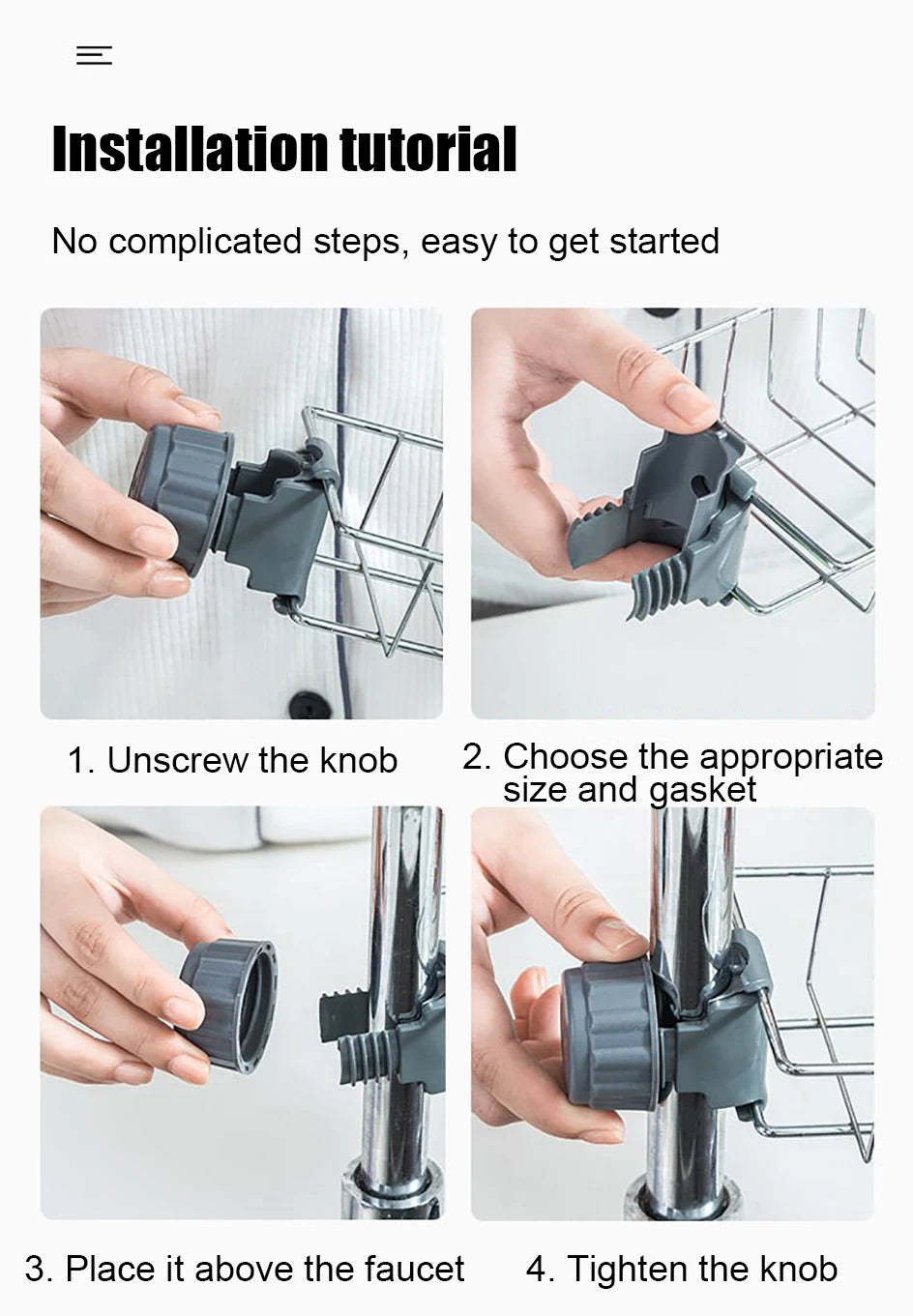 Installation tutorial

No complicated steps, easy to get started

1. Unscrew the knob

2. Choose the appropriate size and gasket

3. Place it above the faucet

4. Tighten the knob