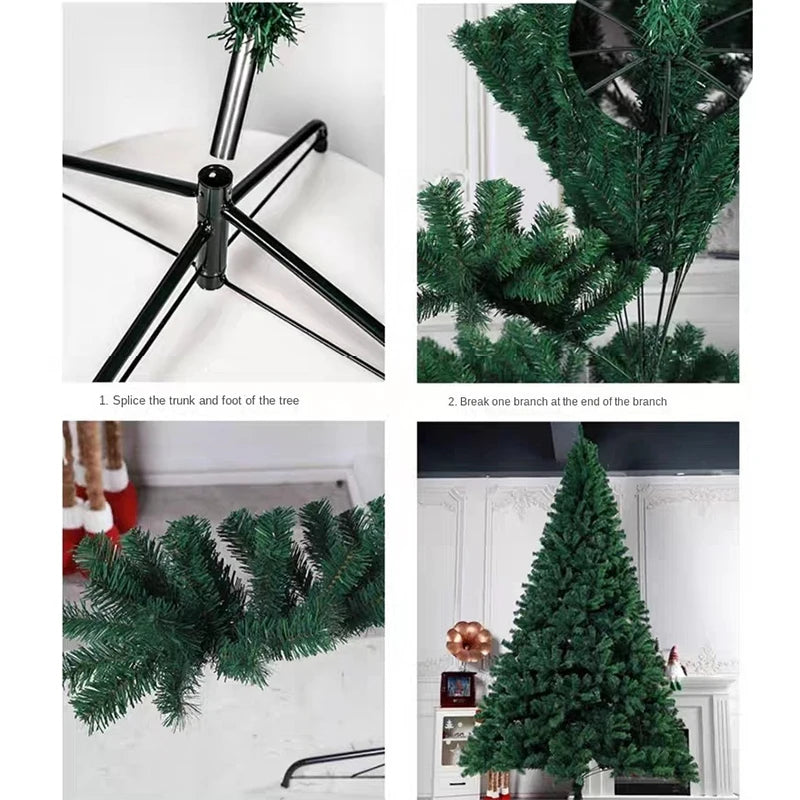 1. Splice the trunk and foot of the tree

2. Break one branch at the end of the branch