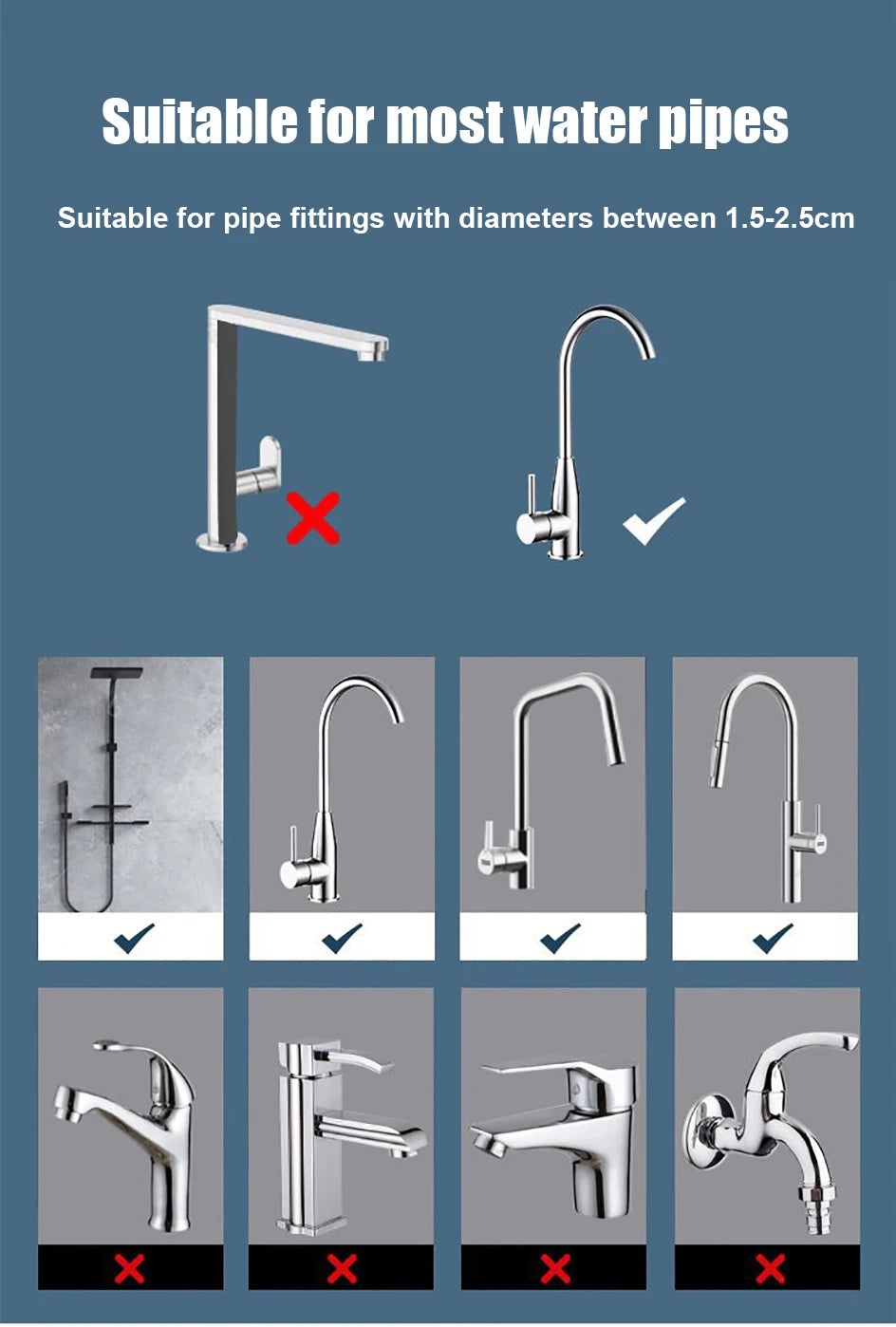 Suitable for most water pipes

Suitable for pipe fittings with diameters between 1.5-2.5cm