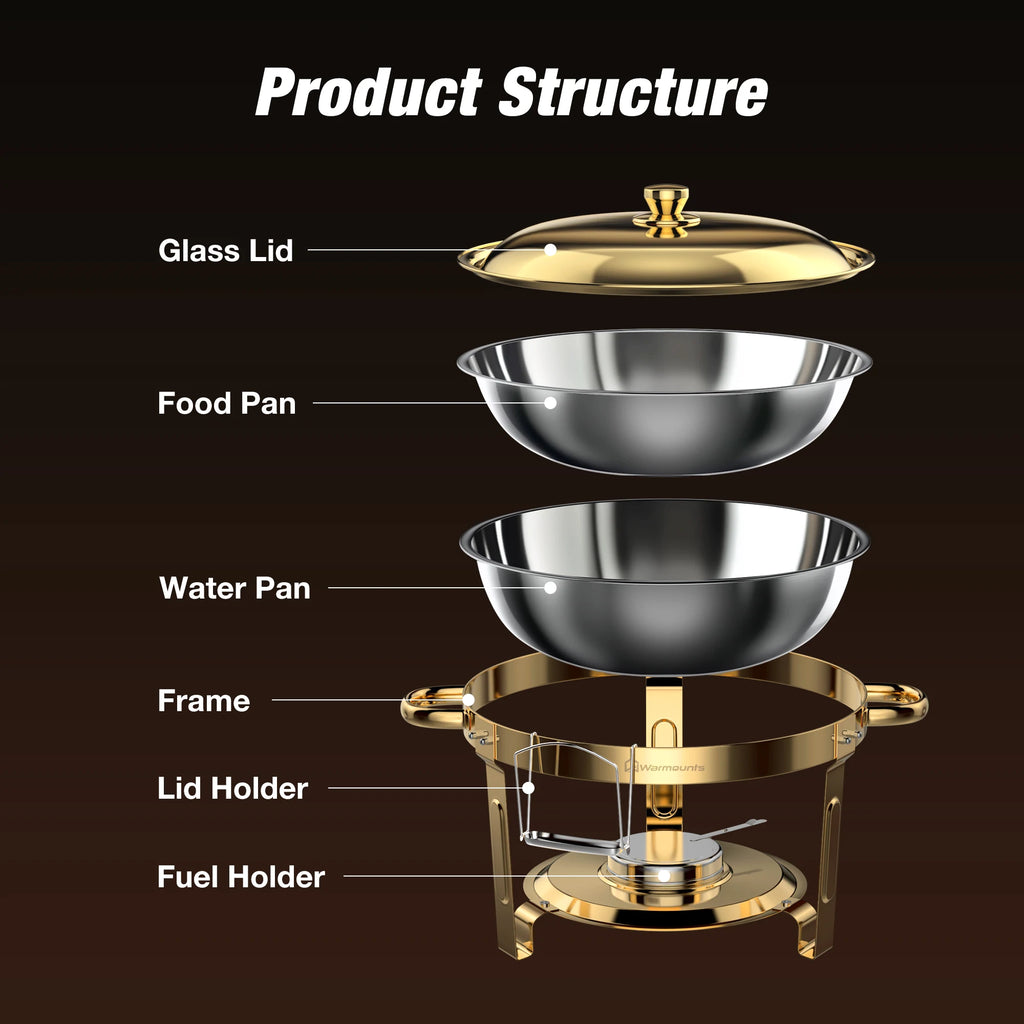 Product Structure

Glass Lid

Food Pan

Water Pan

Frame

Lid Holder

Fuel Holder

Warmounts