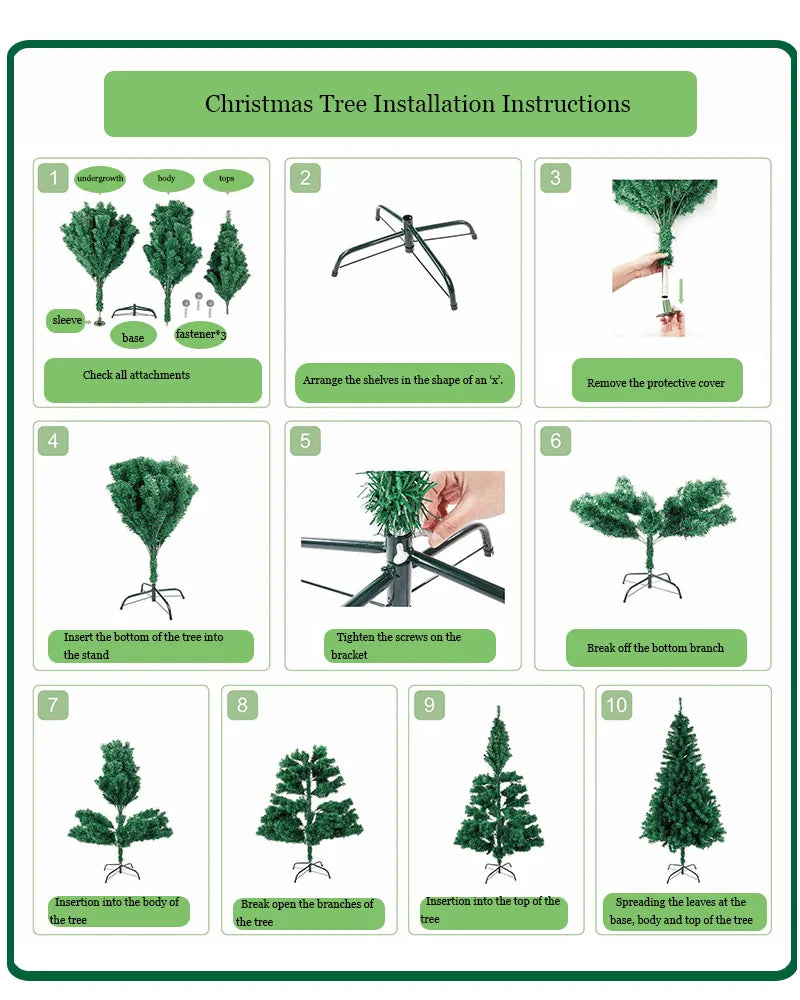 Christmas Tree Installation Instructions

1
undergrowth
body
tops
sleeve
base
fastener*3
Check all attachments

2
Arrange the shelves in the shape of an 'x'.

3
Remove the protective cover

4
Insert the bottom of the tree into the stand

5
Tighten the screws on the bracket

6
Break off the bottom branch

7
Insertion into the body of the tree

8
Break open the branches of the tree

9
Insertion into the top of the tree

10
Spreading the leaves at the base, body and top of the tree