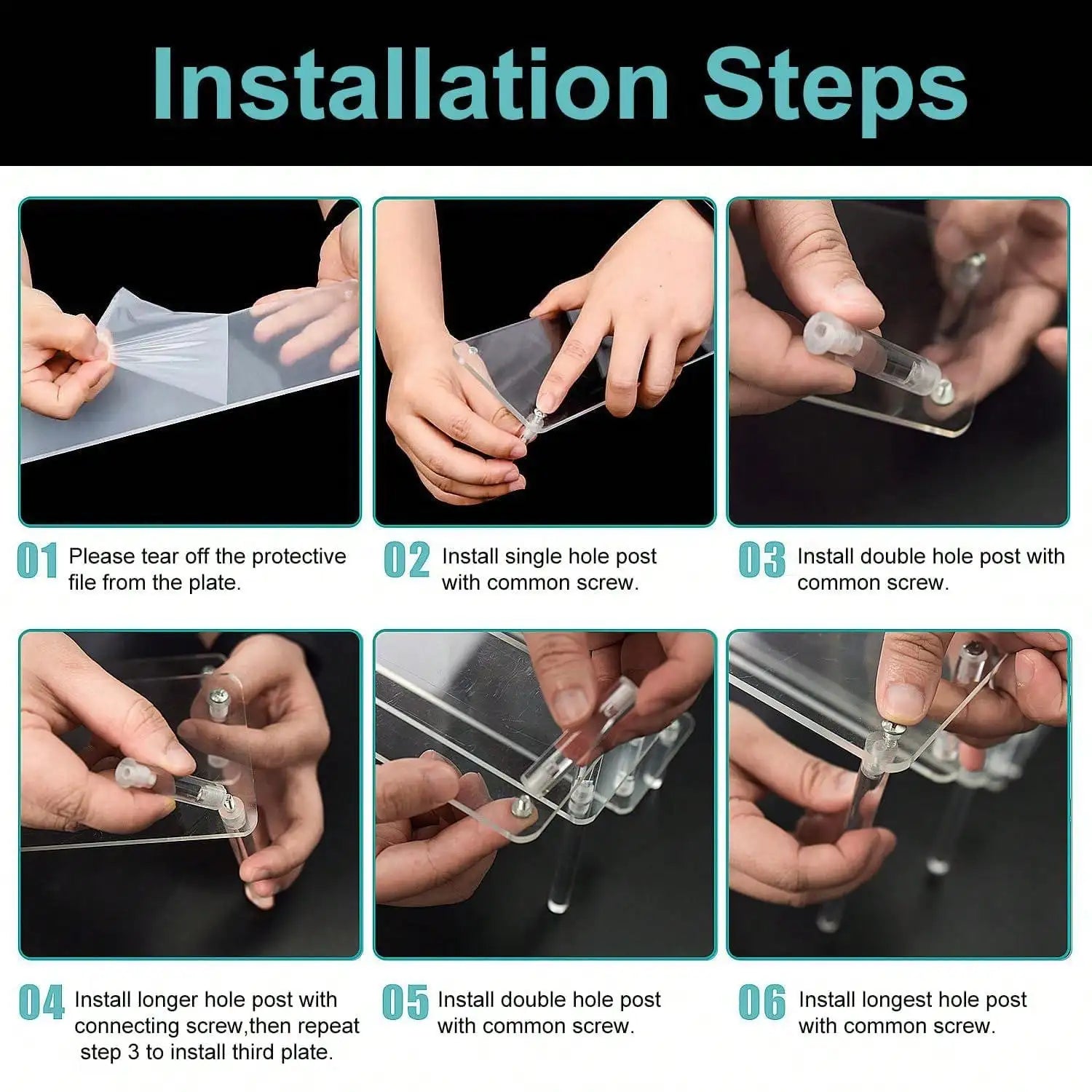 Installation Steps

01 Please tear off the protective file from the plate.

02 Install single hole post with common screw.

03 Install double hole post with common screw.

04 Install longer hole post with connecting screw,then repeat step 3 to install third plate.

05 Install double hole post with common screw.

06 Install longest hole post with common screw.