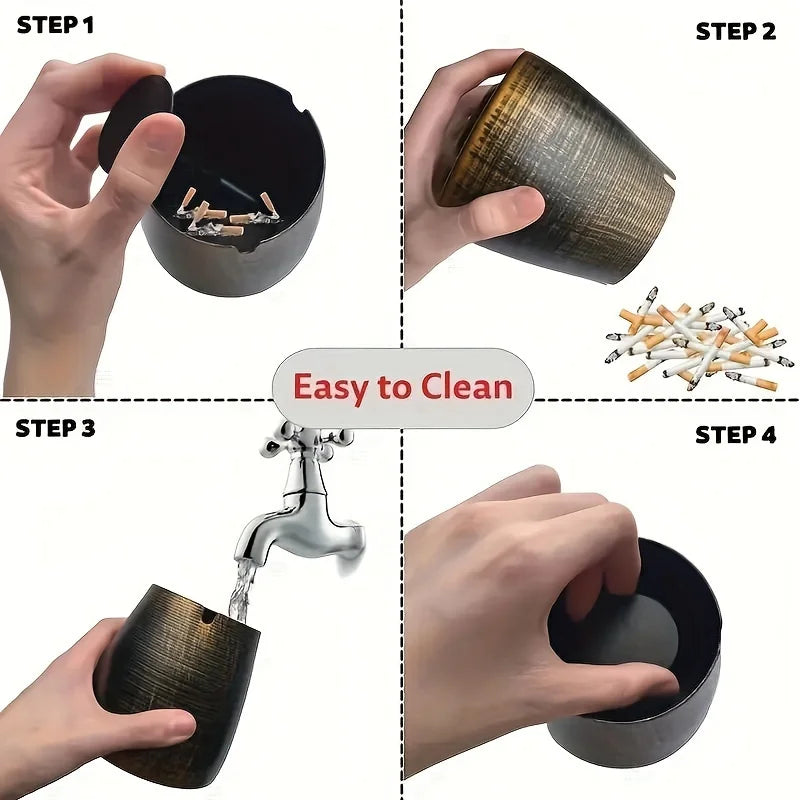 STEP 1

STEP 2

Easy to Clean

STEP 3

STEP 4