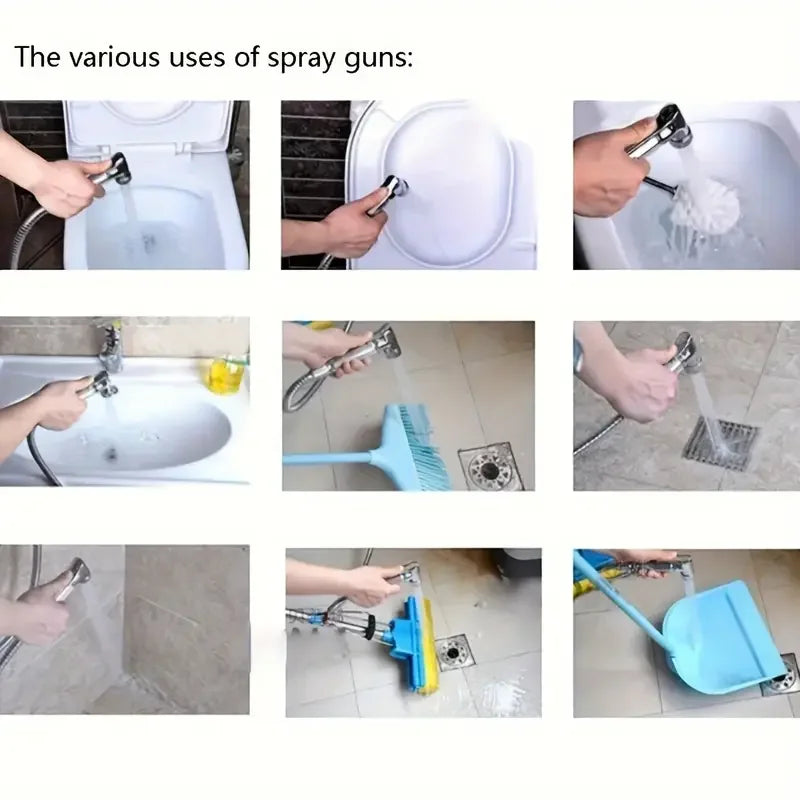 The various uses of spray guns: