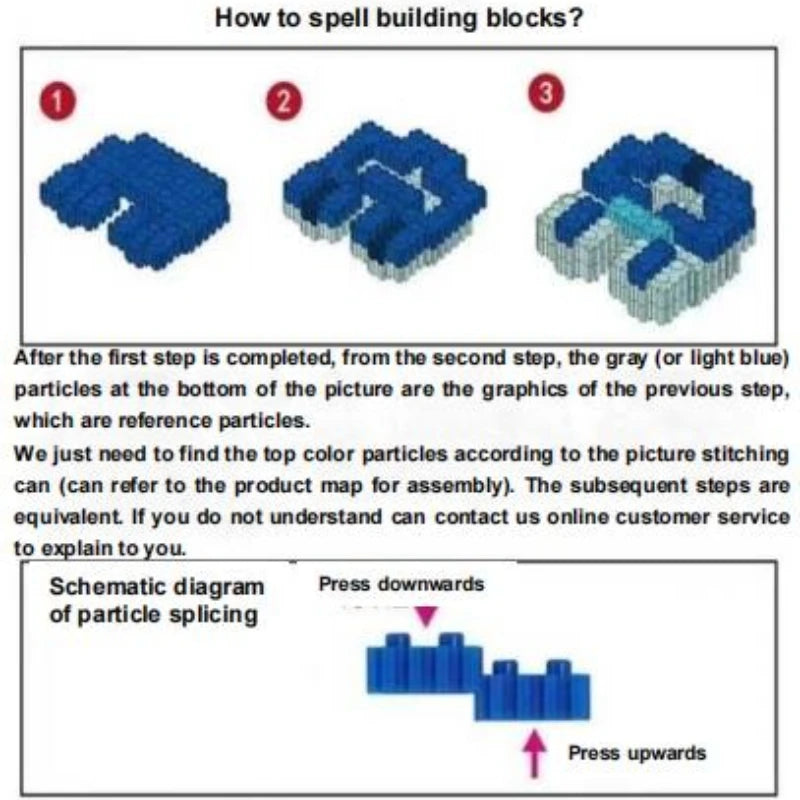 How to spell building blocks?

1

2

3

After the first step is completed, from the second step, the gray (or light blue) particles at the bottom of the picture are the graphics of the previous step, which are reference particles.

We just need to find the top color particles according to the picture stitching can (can refer to the product map for assembly). The subsequent steps are equivalent. If you do not understand can contact us online customer service to explain to you.

Schematic diagram of particle splicing

Press downwards

Press upwards