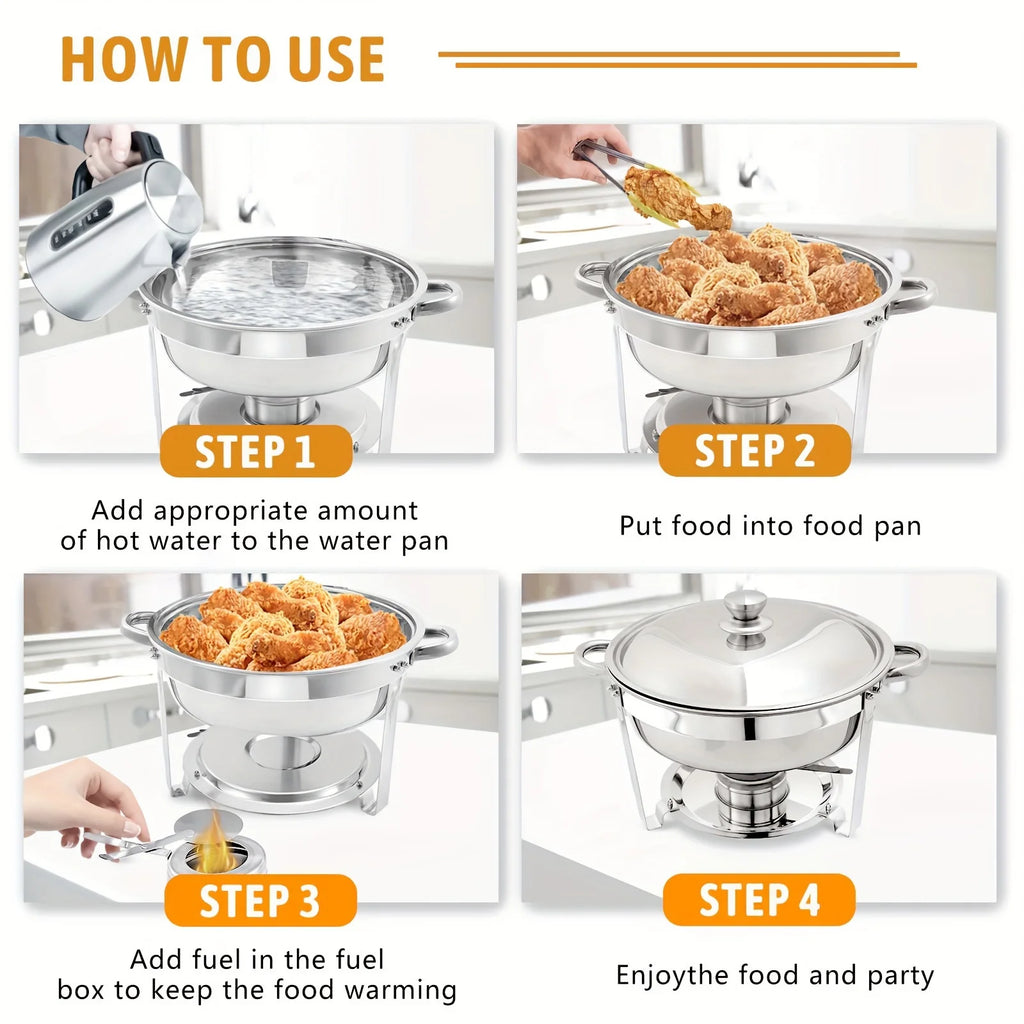 HOW TO USE

STEP 1

Add appropriate amount of hot water to the water pan

STEP 2

Put food into food pan

STEP 3

Add fuel in the fuel box to keep the food warming

STEP 4

Enjoythe food and party