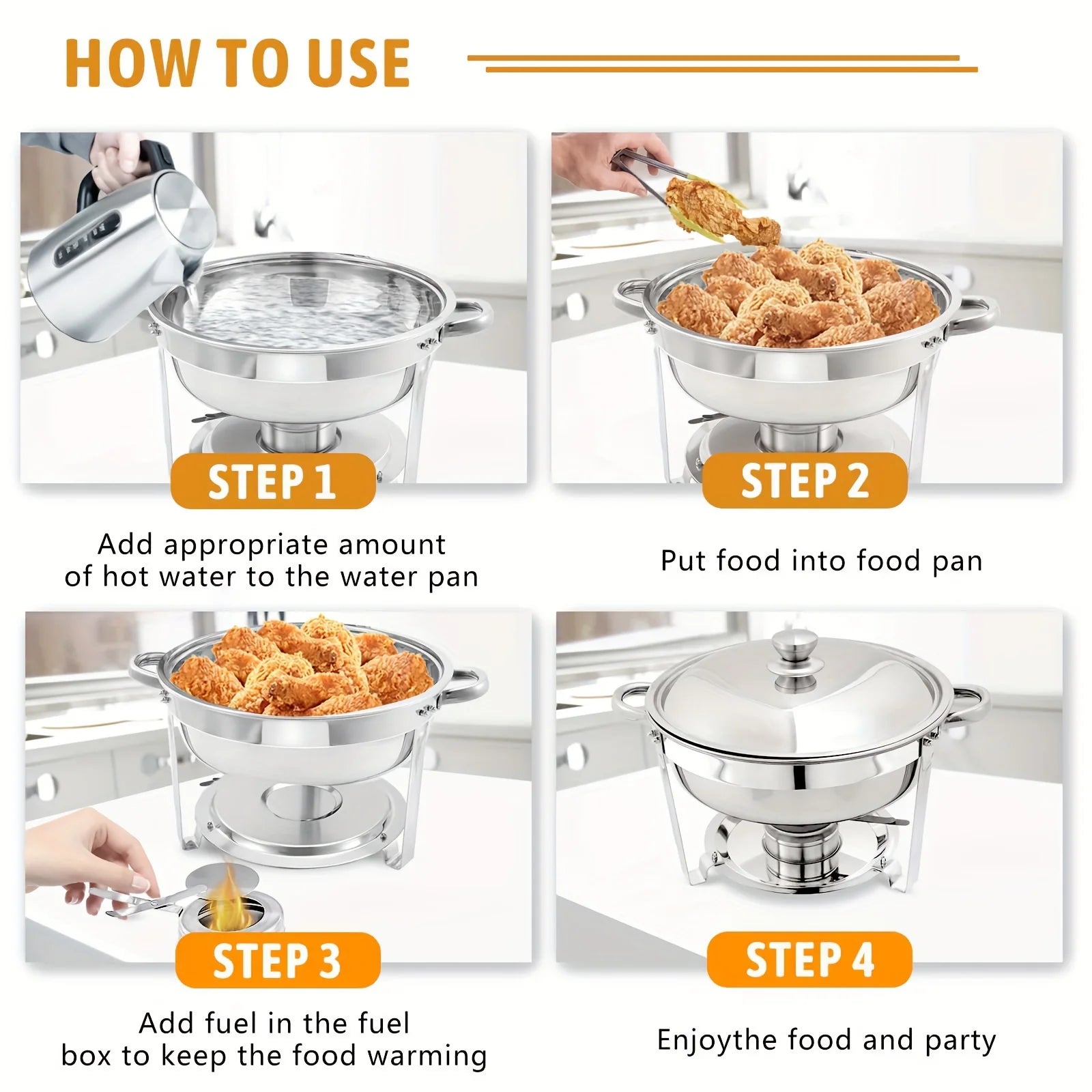 HOW TO USE

STEP 1

Add appropriate amount of hot water to the water pan

STEP 2

Put food into food pan

STEP 3

Add fuel in the fuel box to keep the food warming

STEP 4

Enjoythe food and party